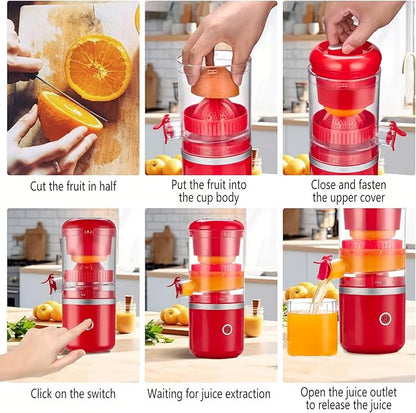 Cut the fruit in half

Put the fruit into the cup body

Close and fasten the upper cover

Click on the switch

Waiting for juice extraction

Open the juice outlet to release the juice